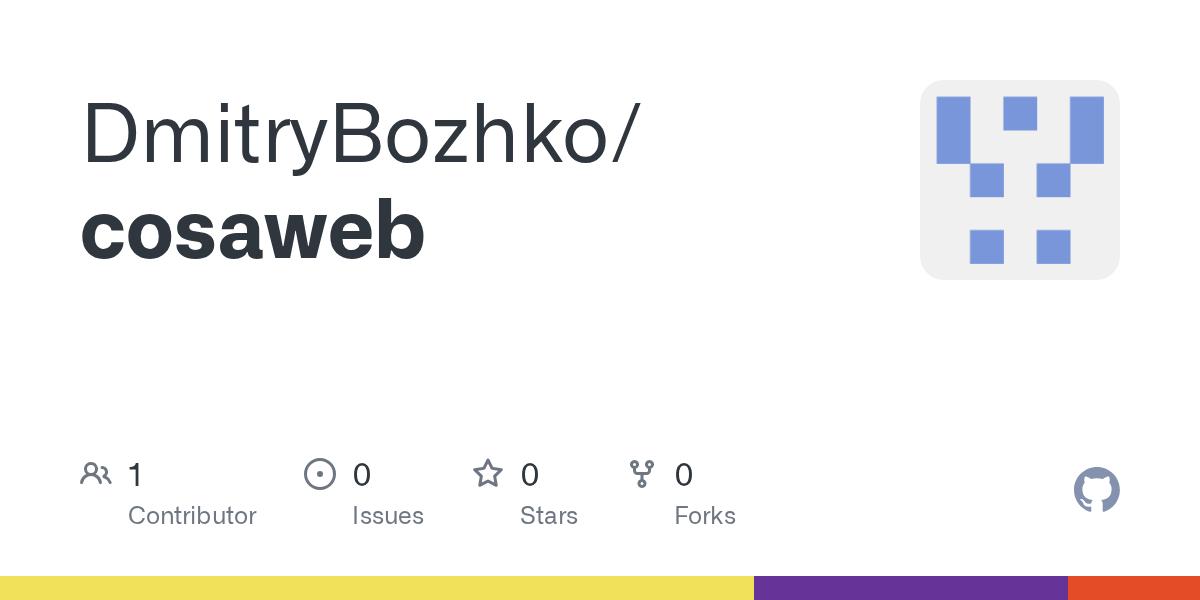 DmitryBozhko/
cosaweb

1
Contributor

0
Issues

0
Stars

0
Forks